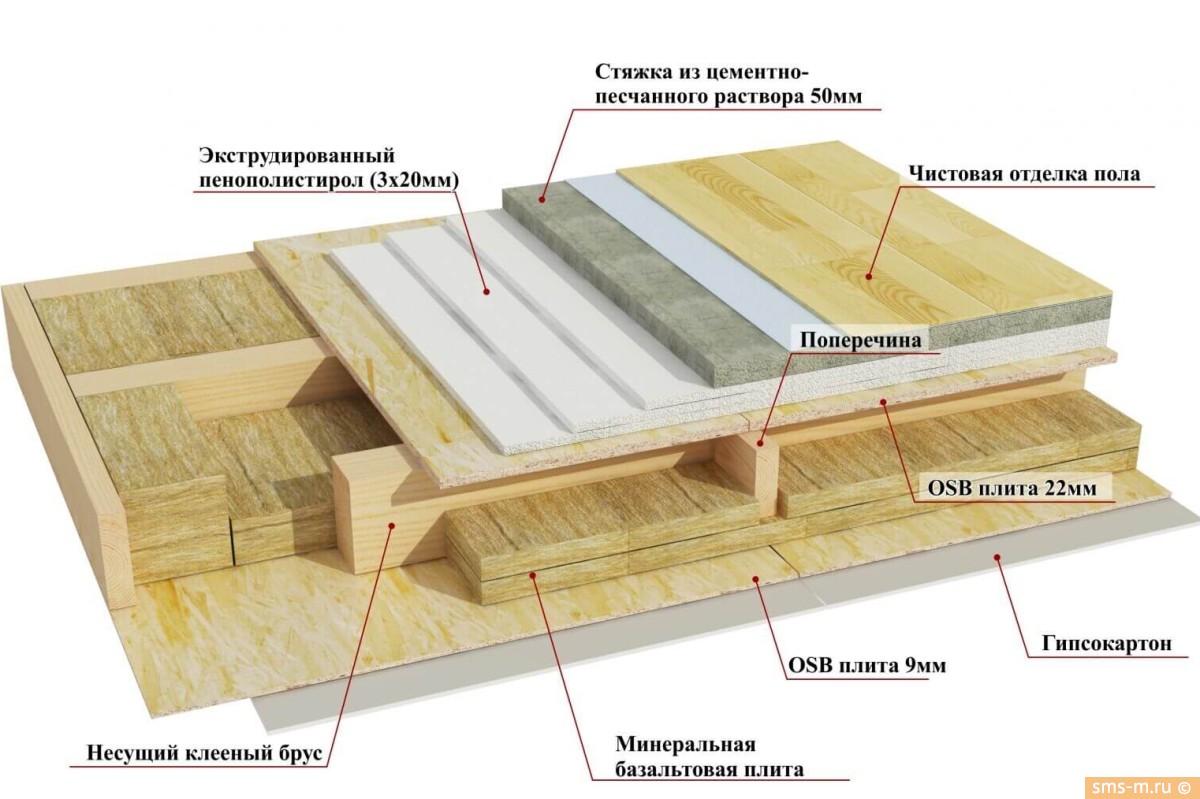 Стяжка из цементно-песчанного раствора 50мм

Экструдированный пенополистирол (3х20мм)

Чистовая отделка пола

Поперечина

OSB плита 22мм

Гипсокартон

OSB плита 9мм

Несущий клееный брус

Минеральная базальтовая плита

sms-m.ru ©